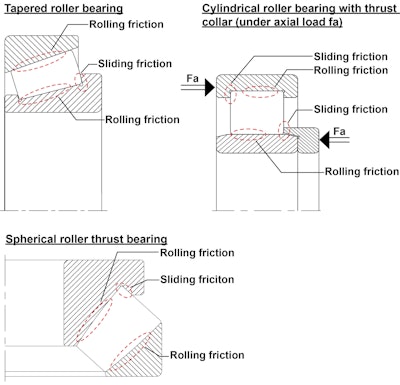 Tapered roller bearing

Rolling friction

Sliding friction

Rolling friction

Cylindrical roller bearing with thrust collar (under axial load fa)

Sliding friction

Rolling friction

Fa

Sliding friction

Fa

Rolling friction

Spherical roller thrust bearing

Rolling friction

Sliding friciton

Rolling friction